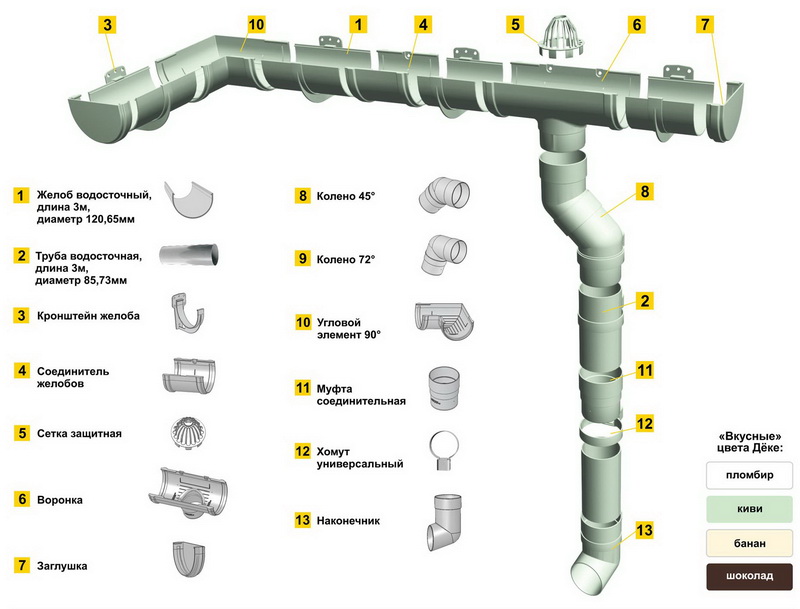 3 10 1 4 5 6 7

8

2

11

12

13

1 Желоб водосточный, длина 3м, диаметр 120,65мм

2 Труба водосточная, длина 3м, диаметр 85,73мм

3 Кронштейн желоба

4 Соединитель желобов

5 Сетка защитная

6 Воронка

7 Заглушка

8 Колено 45°

9 Колено 72°

10 Угловой элемент 90°

11 Муфта соединительная

12 Хомут универсальный

13 Наконечник

«Вкусные» цвета Дёке:

пломбир

киви

банан

шоколад